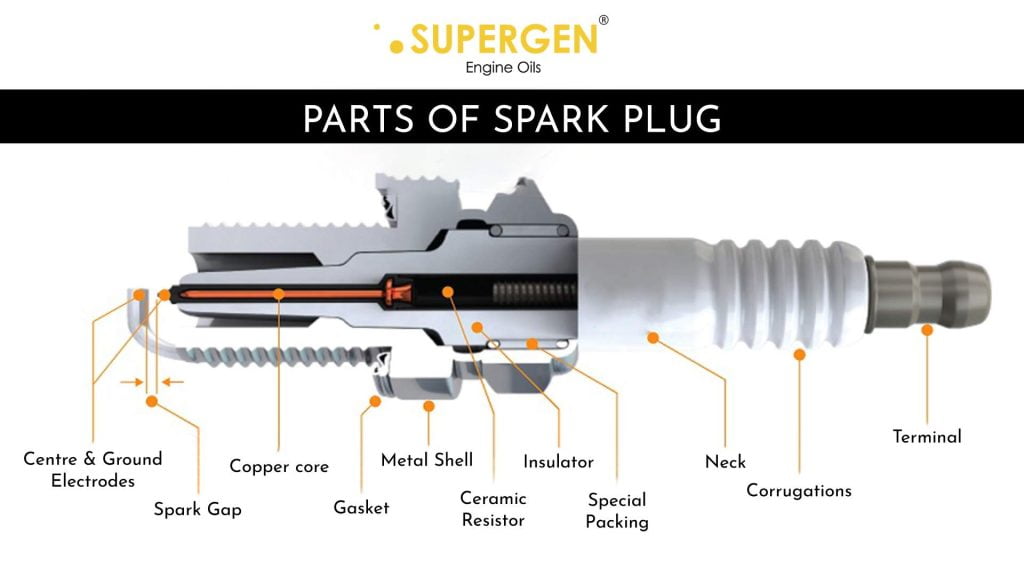 SUPERGEN®
Engine Oils

PARTS OF SPARK PLUG

Centre & Ground Electrodes

Spark Gap

Copper core

Gasket

Metal Shell

Ceramic Resistor

Insulator

Special Packing

Neck

Corrugations

Terminal